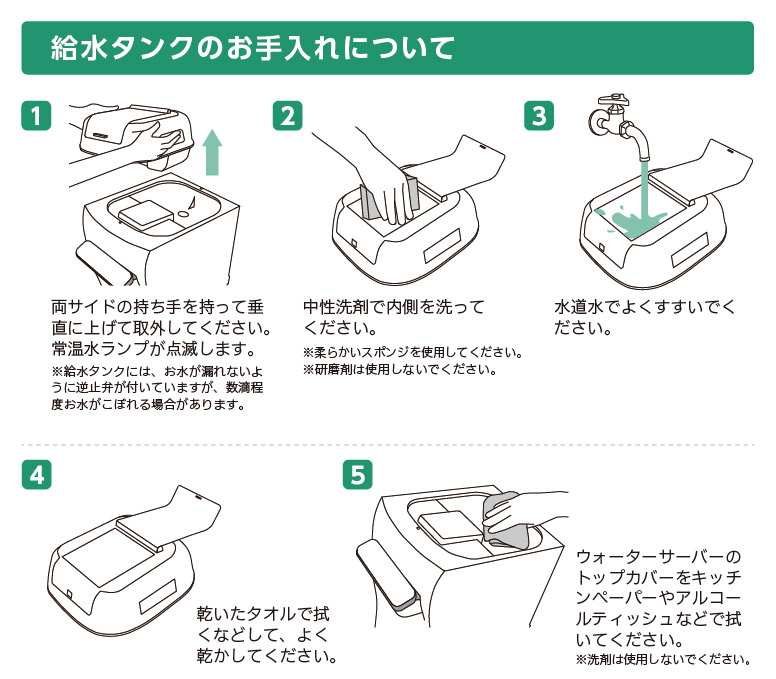 給水タンクのお手入れについて

1

両サイドの持ち手を持って垂直に上げて取外してください。常温水ランプが点滅します。

※給水タンクには、お水が漏れないように逆止弁が付いていますが、数滴程度お水がこぼれる場合があります。

2

中性洗剤で内側を洗ってください。

※柔らかいスポンジを使用してください。
※研磨剤は使用しないでください。

3

水道水でよくすすいでください。

4

乾いたタオルで拭くなどして、よく乾かしてください。

5

ウォーターサーバーのトップカバーをキッチンペーパーやアルコールティッシュなどで拭いてください。

※洗剤は使用しないでください。